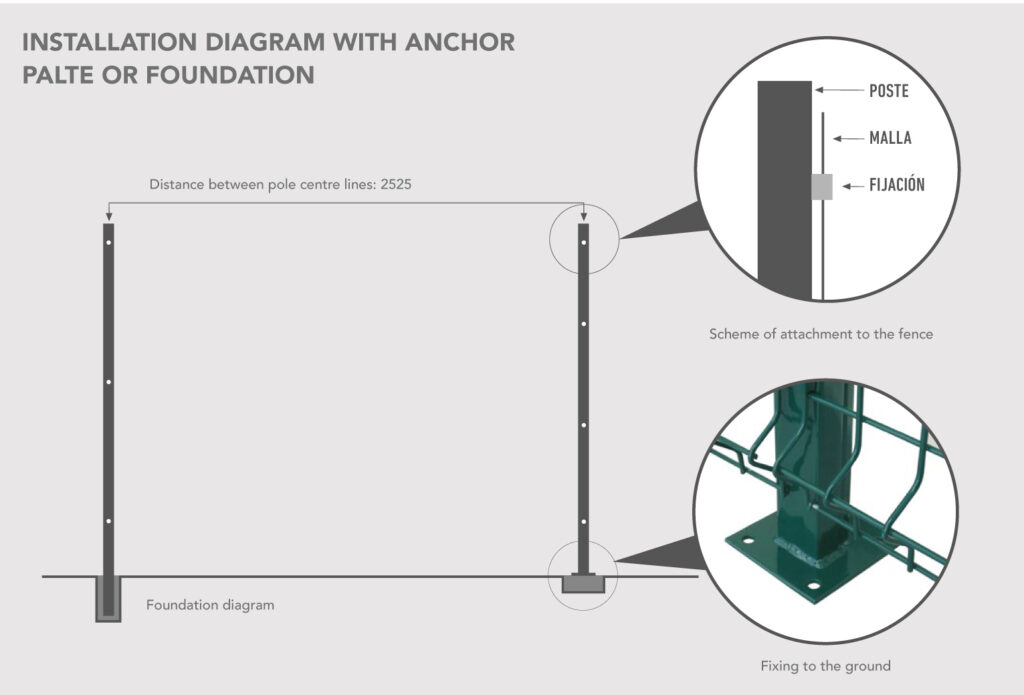 INSTALLATION DIAGRAM WITH ANCHOR PALTE OR FOUNDATION

Distance between pole centre lines: 2525

POSTE

MALLA

FIJACIÓN

Scheme of attachment to the fence

Foundation diagram

Fixing to the ground